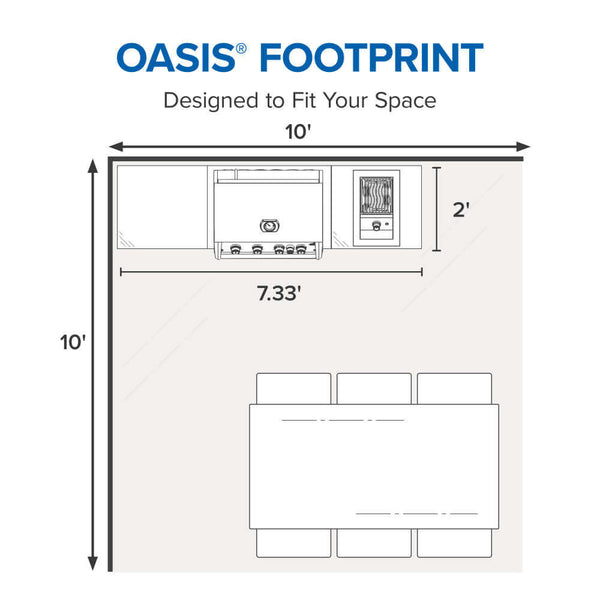 OASIS® FOOTPRINT

Designed to Fit Your Space

10'

2'

7.33'

10'